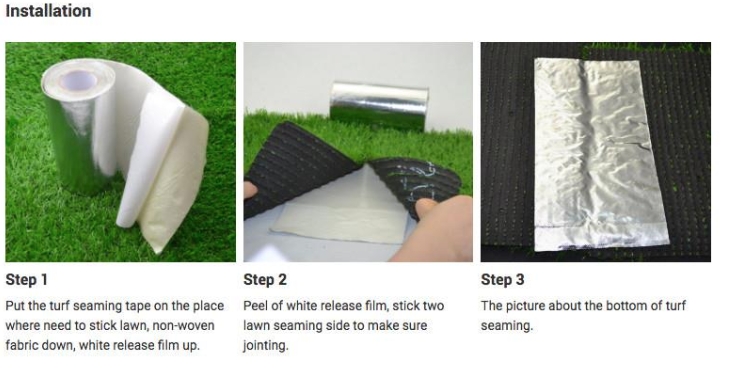 Installation

Step 1

Put the turf seaming tape on the place where need to stick lawn, non-woven fabric down, white release film up.

Step 2

Peel of white release film, stick two lawn seaming side to make sure jointing.

Step 3

The picture about the bottom of turf seaming.